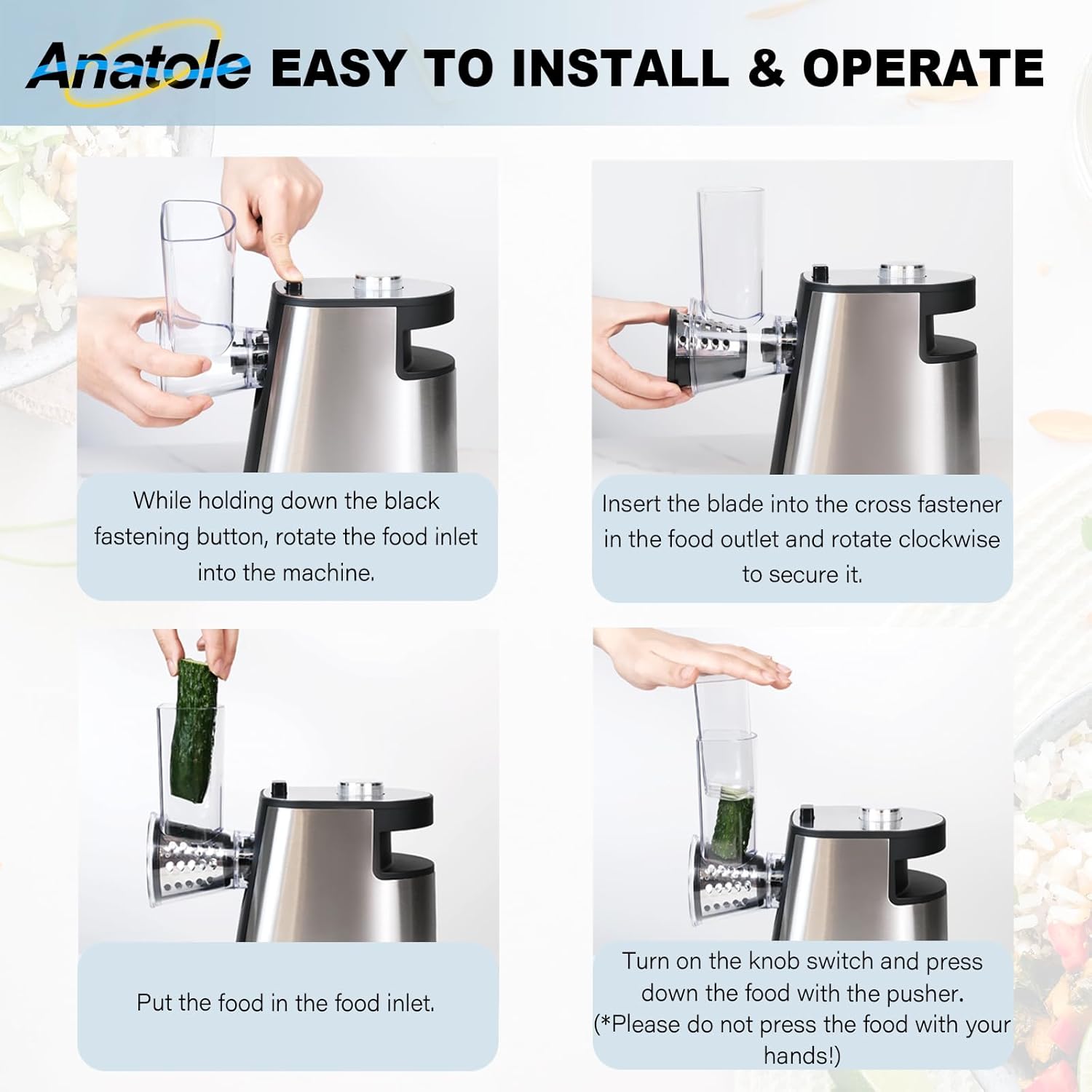 Anatole EASY TO INSTALL & OPERATE

While holding down the black fastening button, rotate the food inlet into the machine.

Insert the blade into the cross fastener in the food outlet and rotate clockwise to secure it.

Put the food in the food inlet.

Turn on the knob switch and press down the food with the pusher. (*Please do not press the food with your hands!)